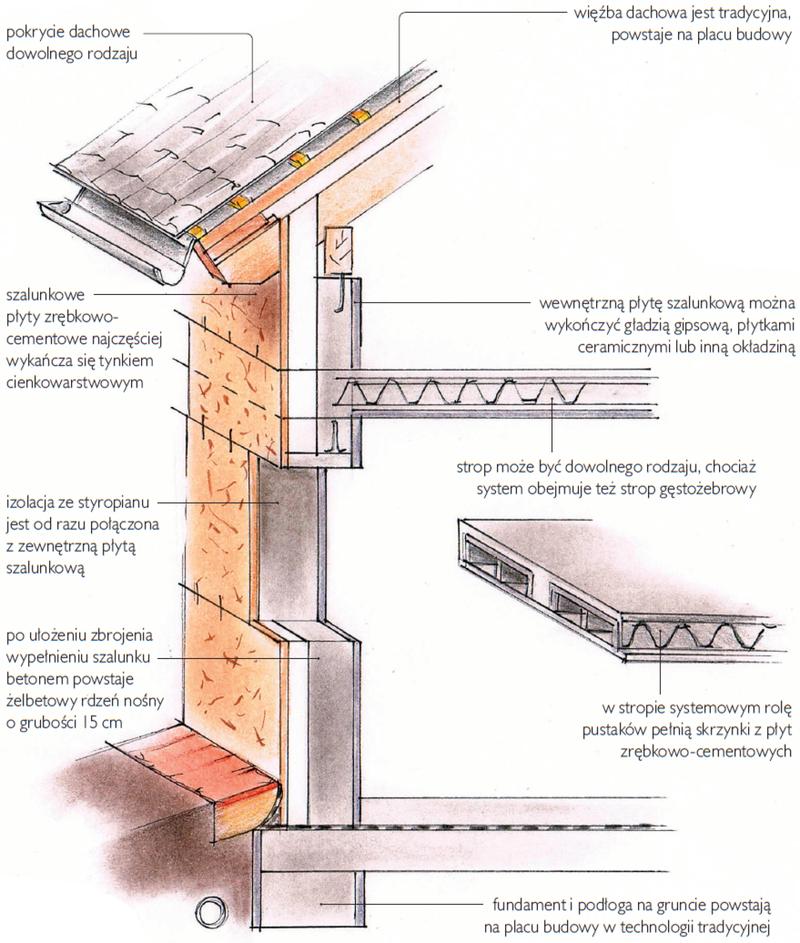 pokrycie dachowe dowolnego rodzaju

więźba dachowa jest tradycyjna, powstaje na placu budowy

szalunkowe płyty zrębkowo-cementowe najczęściej wykańcza się tynkiem cienkowarstwowym

wewnętrzną płytę szalunkową można wykończyć gładzią gipsową, płytkami ceramicznymi lub inną okładziną

strop może być dowolnego rodzaju, chociaż system obejmuje też strop gęstożebrowy

izolacja ze styropianu jest od razu połączona z zewnętrzną płytą szalunkową

po ułożeniu zbrojenia wypełnieniu szalunku betonem powstaje żelbetowy rdzeń nośny o grubości 15 cm

w stropie systemowym rolę pustaków pełnią skrzynki z płyt zrębkowo-cementowych

fundament i podłoga na gruncie powstają na placu budowy w technologii tradycyjnej