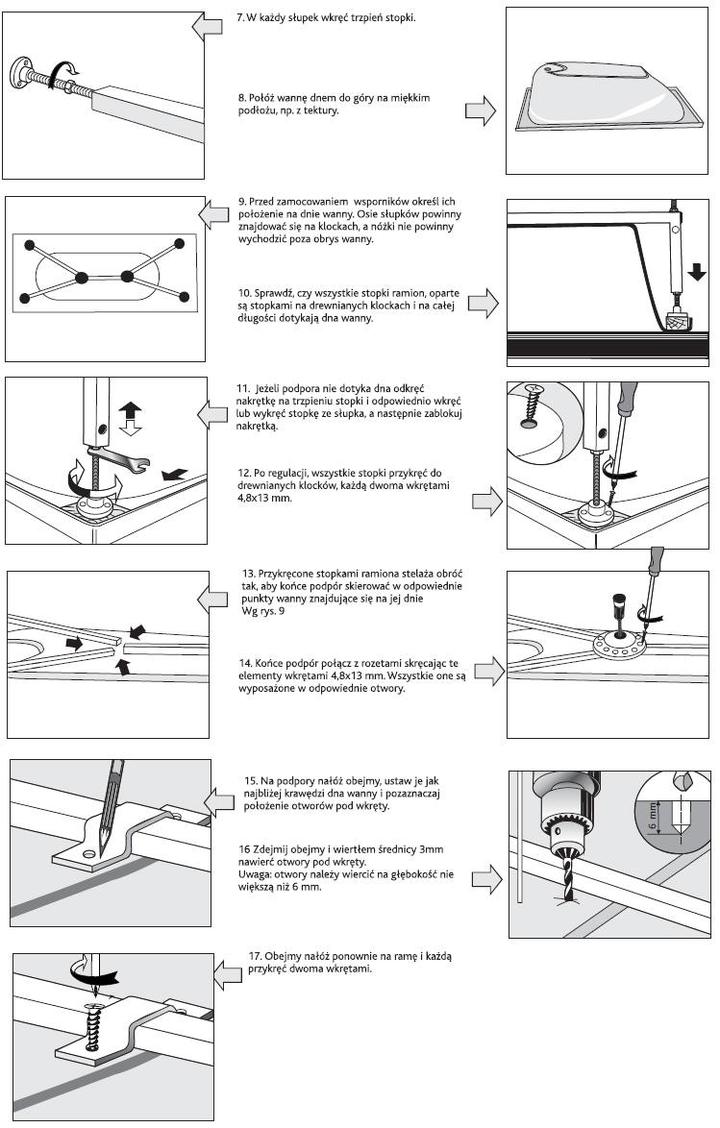 7. W każdy słupek wkręć trzpień stopki.

8. Połóż wannę dnem do góry na miękkim podłożu, np. z tektury.

9. Przed zamocowaniem wsporników określ ich położenie na dnie wanny. Osie słupków powinny znajdować się na klockach, a nóżki nie powinny wychodzić poza obrys wanny.

10. Sprawdź, czy wszystkie stopki ramion, oparte są stopkami na drewnianych klockach i na całej długości dotykają dna wanny.

11. Jeżeli podpora nie dotyka dna odkręć nakrętkę na trzpieniu stopki i odpowiednio wkręć lub wykręć stopkę ze słupka, a następnie zablokuj nakrętką.

12. Po regulacji, wszystkie stopki przykręć do drewnianych klocków, każdą dwoma wkrętami 4,8x13 mm.

13. Przykręcone stopkami ramiona stelaża obróć tak, aby końce podpór skierować w odpowiednie punkty wanny znajdujące się na jej dnie Wg rys. 9

14. Końce podpór połącz z rozetami skręcając te elementy wkrętami 4,8x13 mm. Wszystkie one są wyposażone w odpowiednie otwory.

15. Na podpory nałóż obejmy, ustaw je jak najbliżej krawędzi dna wanny i pozaznaczaj położenie otworów pod wkręty.

16 Zdejmij obejmy i wiertłem średnicy 3mm nawierć otwory pod wkręty.
Uwaga: otwory należy wiercić na głębokość nie większą niż 6 mm.

6 mm

17. Obejmy nałóż ponownie na ramę i każdą przykręć dwoma wkrętami.